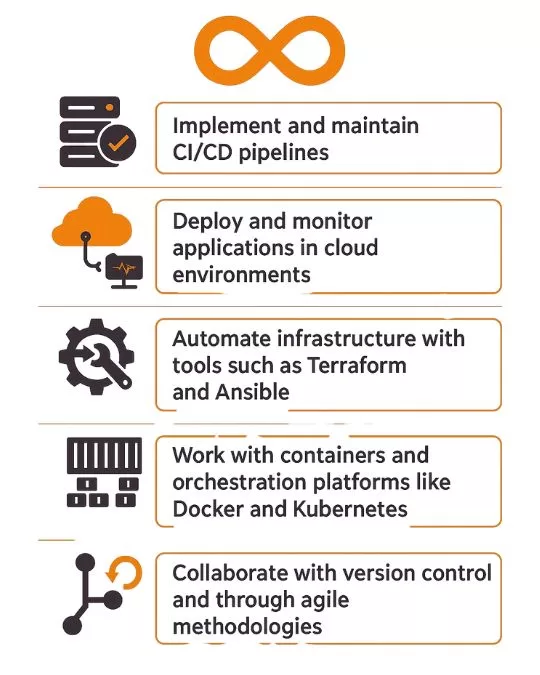 Implement and maintain CI/CD pipelines

Deploy and monitor applications in cloud environments

Automate infrastructure with tools such as Terraform and Ansible

Work with containers and orchestration platforms like Docker and Kubernetes

Collaborate with version control and through agile methodologies